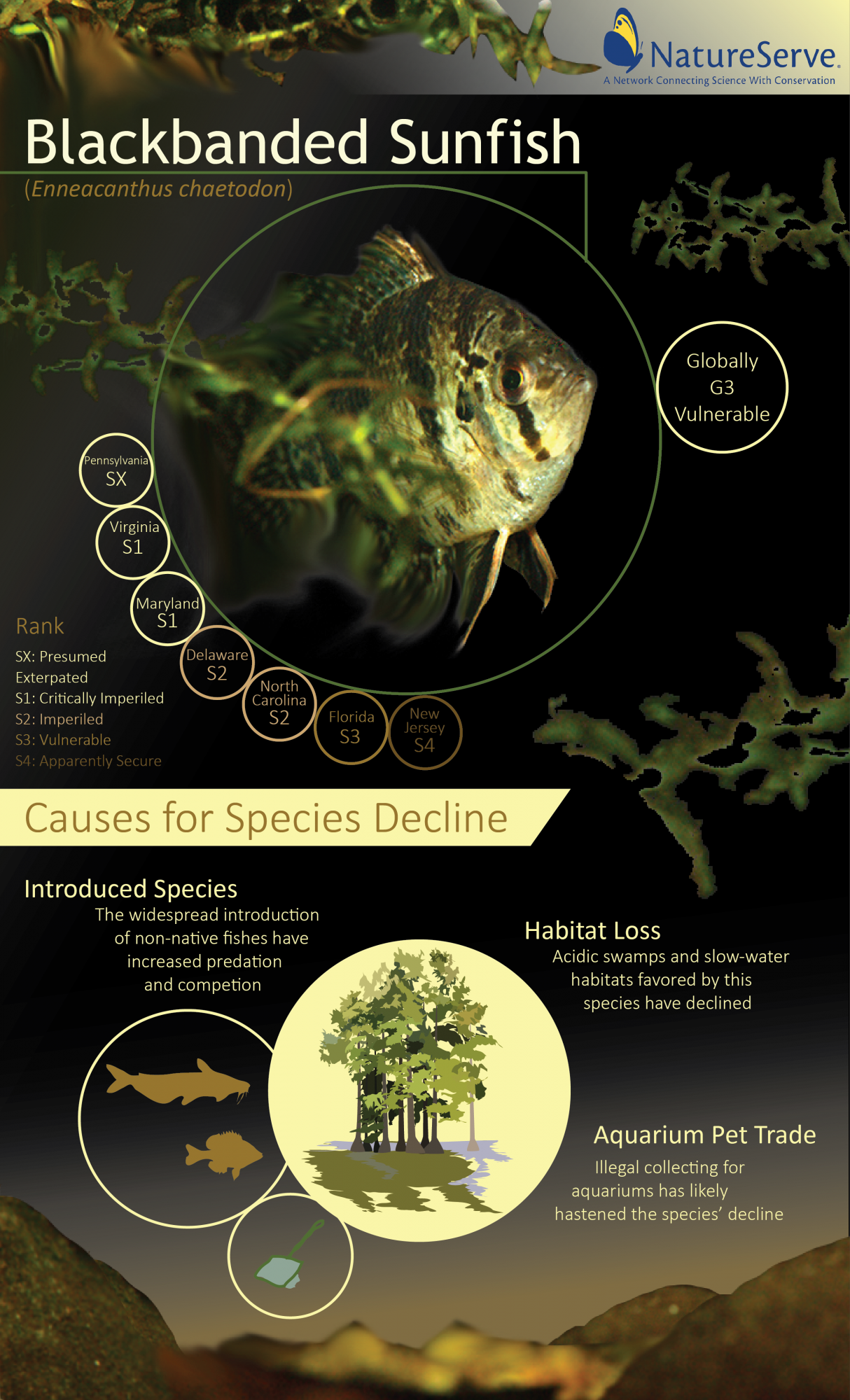 NatureServe.
A Network Connecting Science With Conservation

Blackbanded Sunfish
(Enneacanthus chaetodon)

Globally
G3
Vulnerable

Pennsylvania
SX

Virginia
S1

Maryland
S1

Delaware
S2

North Carolina
S2

Florida
S3

New Jersey
S4

Rank
SX: Presumed Exterpated
S1: Critically Imperiled
S2: Imperiled
S3: Vulnerable
S4: Apparently Secure

Causes for Species Decline

Introduced Species
The widespread introduction of non-native fishes have increased predation and competion

Habitat Loss
Acidic swamps and slow-water habitats favored by this species have declined

Aquarium Pet Trade
Illegal collecting for aquariums has likely hastened the species' decline